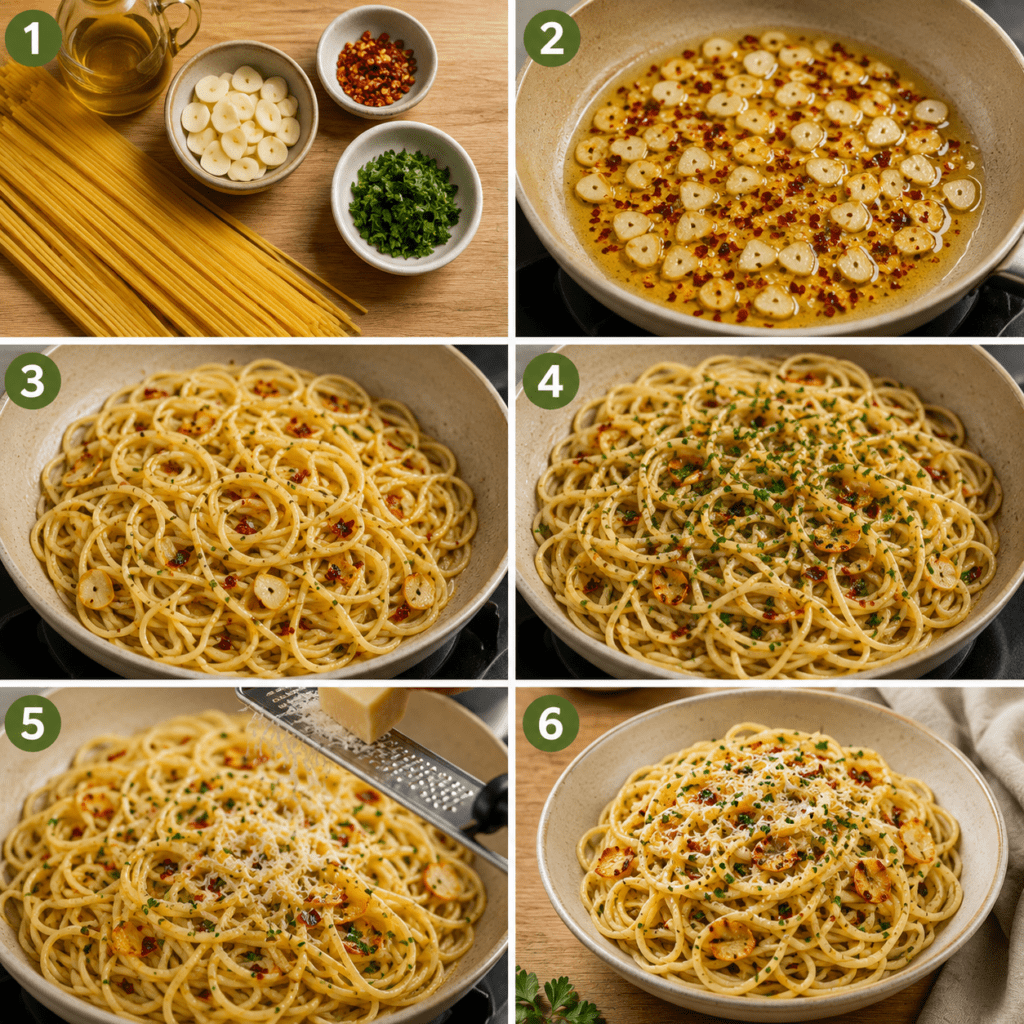 1
2
3
4
5
6